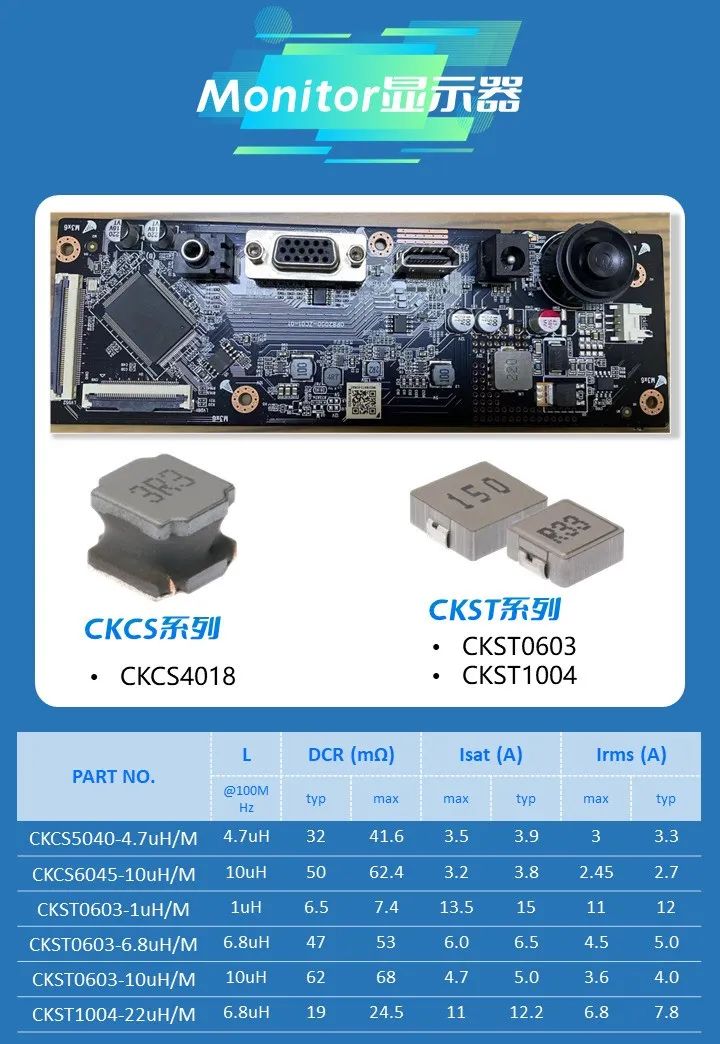 Monitor显示器

3R3

150

R33

CKCS系列

• CKCS4018

CKST系列

• CKST0603
• CKST1004

| PART NO. | L | DCR (mΩ) | | Isat (A) | | Irms (A) | |
|---|---|---|---|---|---|---|---|
| | @100M Hz | typ | max | max | typ | max | typ |
| CKCS5040-4.7uH/M | 4.7uH | 32 | 41.6 | 3.5 | 3.9 | 3 | 3.3 |
| CKCS6045-10uH/M | 10uH | 50 | 62.4 | 3.2 | 3.8 | 2.45 | 2.7 |
| CKST0603-1uH/M | 1uH | 6.5 | 7.4 | 13.5 | 15 | 11 | 12 |
| CKST0603-6.8uH/M | 6.8uH | 47 | 53 | 6.0 | 6.5 | 4.5 | 5.0 |
| CKST0603-10uH/M | 10uH | 62 | 68 | 4.7 | 5.0 | 3.6 | 4.0 |
| CKST1004-22uH/M | 6.8uH | 19 | 24.5 | 11 | 12.2 | 6.8 | 7.8 |